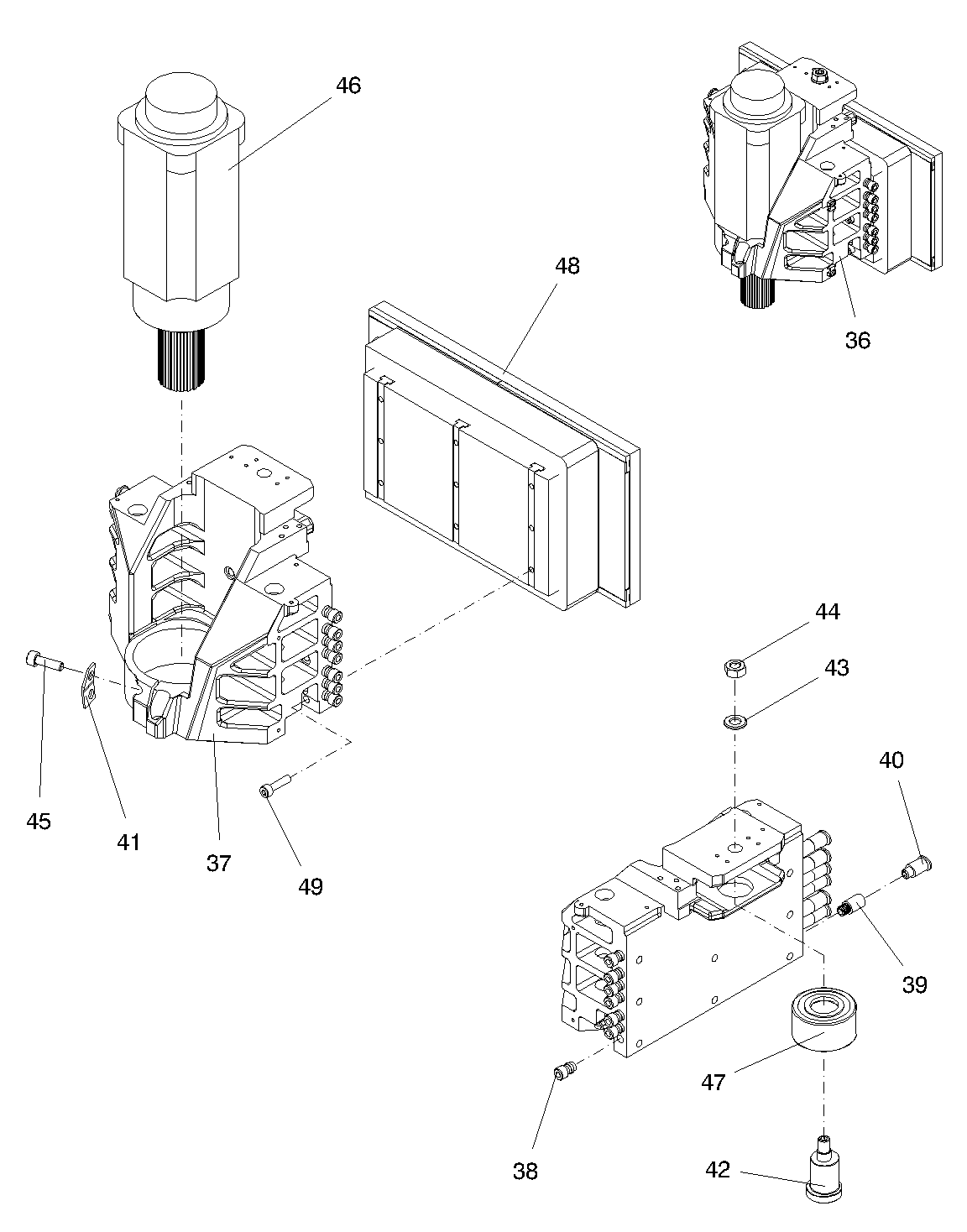 46

48

36

44

43

40

45

41

37

49

39

47

38

42