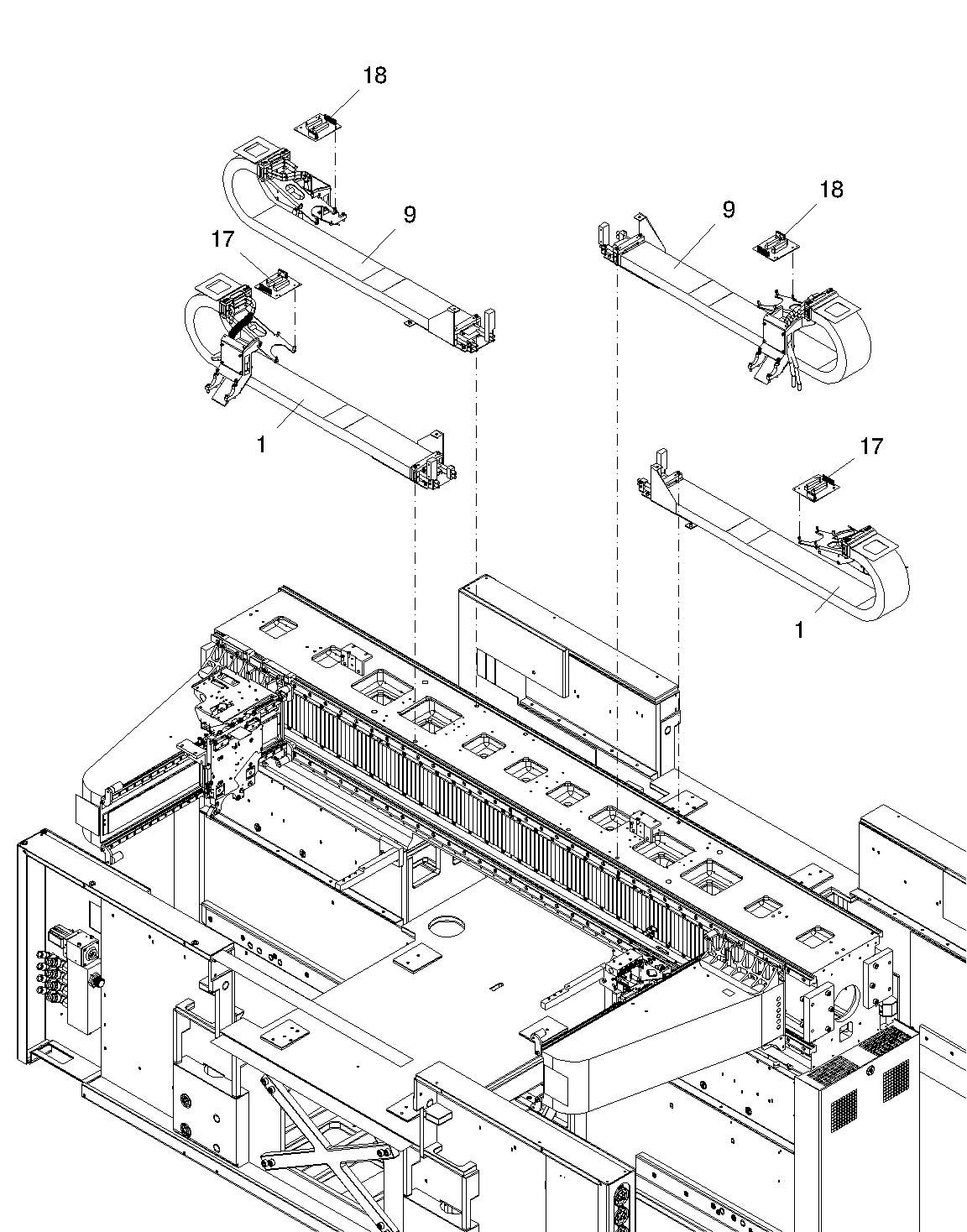 18

9

9

18

17

1

17

1